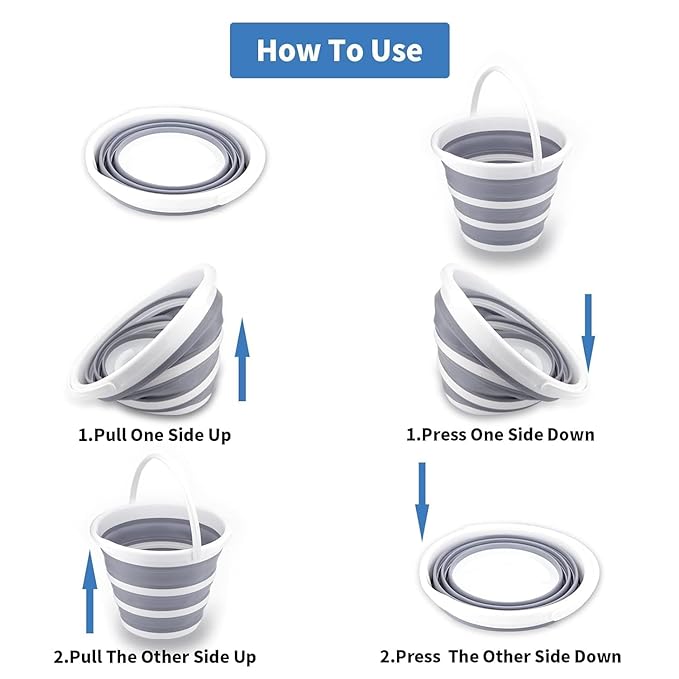 How To Use

1.Pull One Side Up

2.Pull The Other Side Up

1.Press One Side Down

2.Press The Other Side Down